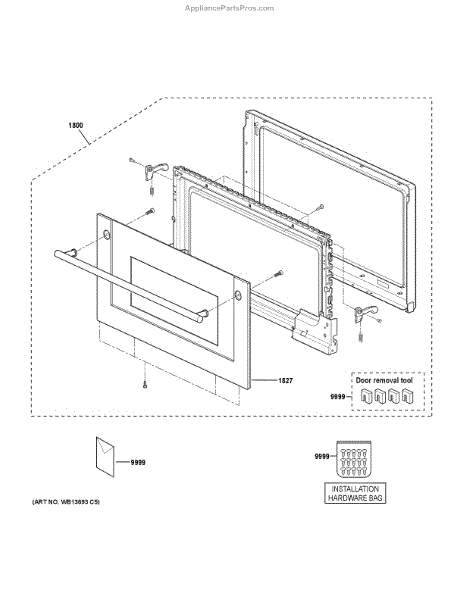 AppliancePartsPros.com

1800

1827

Door removal tool

9999

9999

9999

INSTALLATION HARDWARE BAG

(ART NO. WB13693 C5)