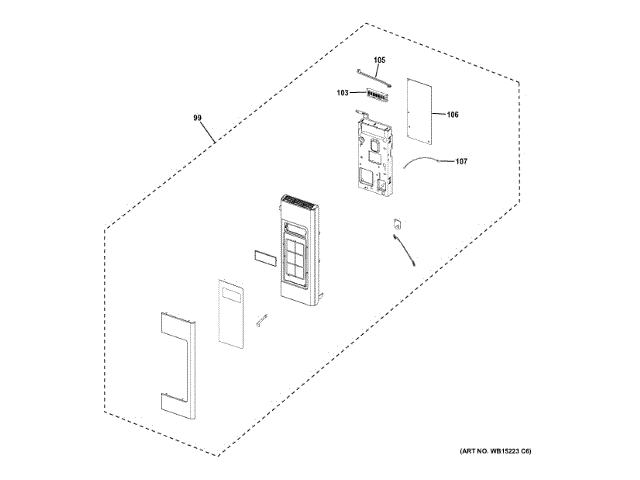 105

103

106

99

107

(ART NO. WB15223 C6)