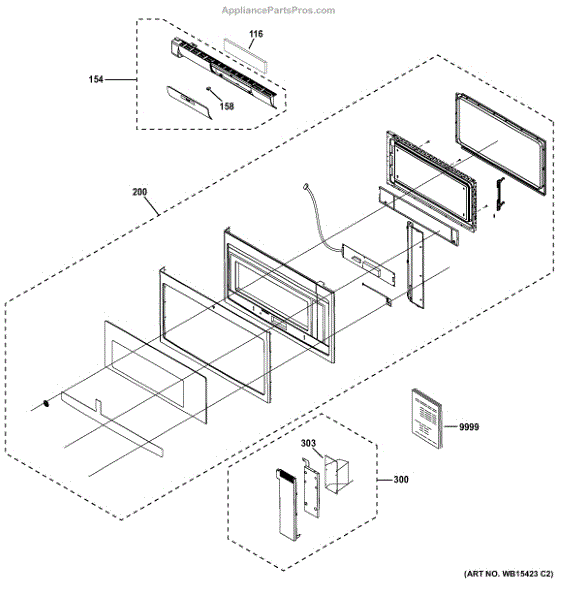 AppliancePartsPros.com

116

154

158

200

9999

303

300

(ART NO. WB15423 C2)