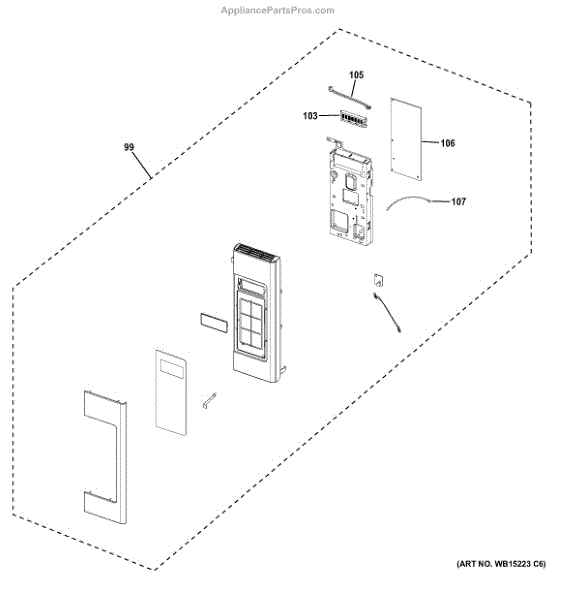 AppliancePartsPros.com

105

103

106

99

107

(ART NO. WB15223 C6)