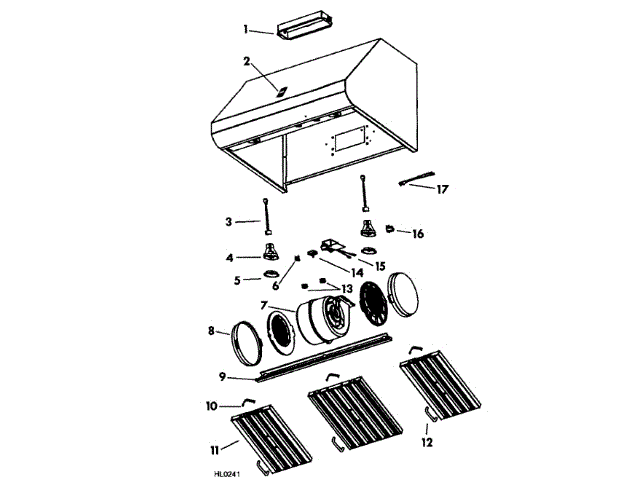 1
2
17
3
16
4
15
14
5
6
13
7
8
9
10
11
12
HL0241