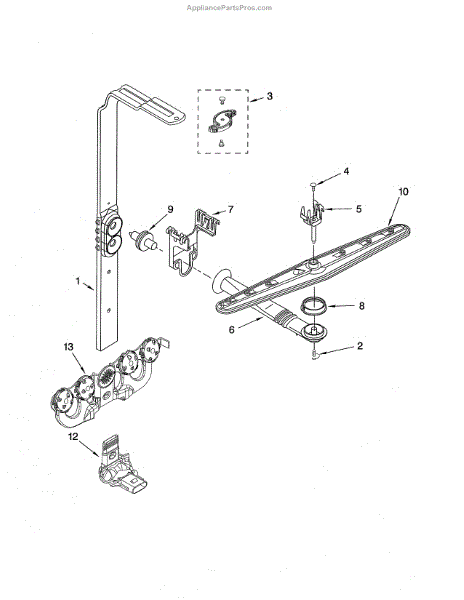 AppliancePartsPros.com

3

4

10

9

7

5

1

8

6

2

13

12