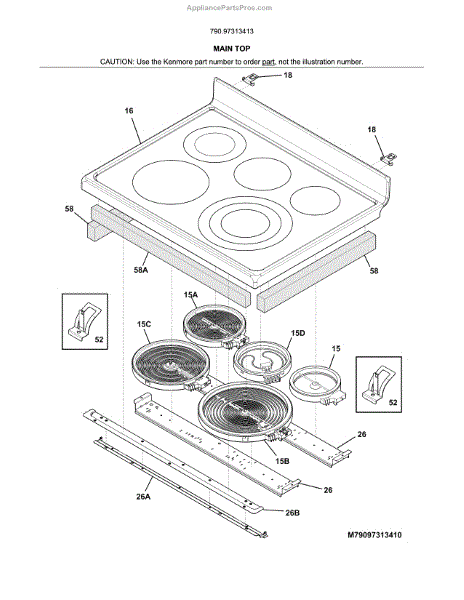 AppliancePartsPros.com

790.97313413

MAIN TOP

CAUTION: Use the Kenmore part number to order part, not the illustration number.

18
16
18
58
58A
58
15A
52
15C
15D
15
52
26
15B
26
26A
26B

M79097313410