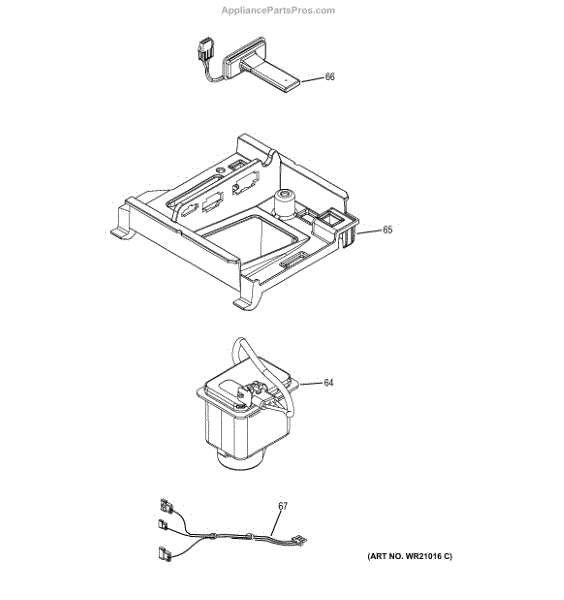 AppliancePartsPros.com

66

65

64

67

(ART NO. WR21016 C)