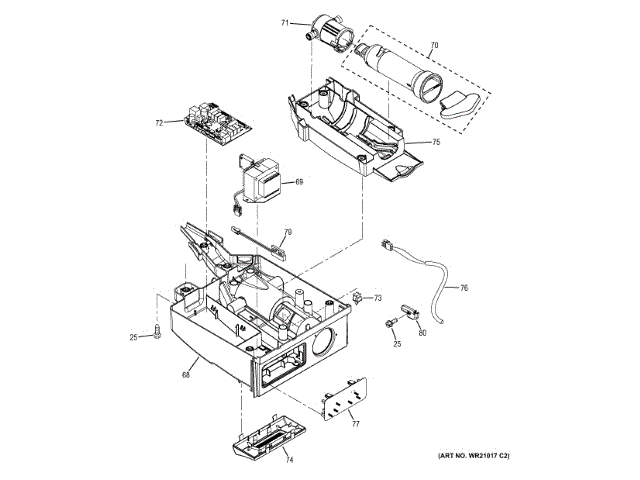 71
70
72
75
69
79
76
73
25
80
25
68
77
74
(ART NO. WR21017 C2)