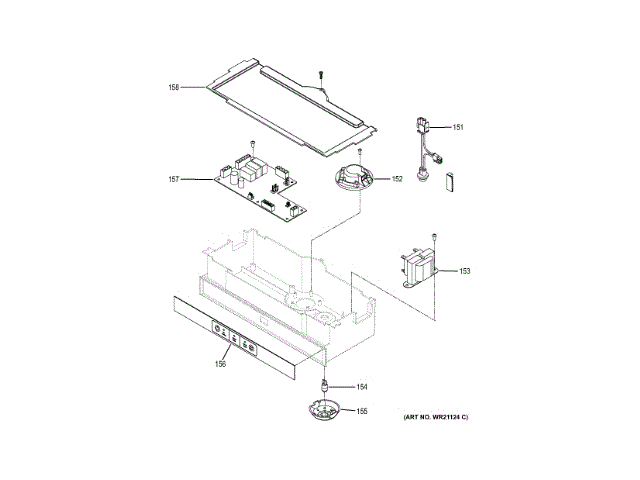 158
151
157
152
153
156
154
155
(ART NO. WR21124 C)