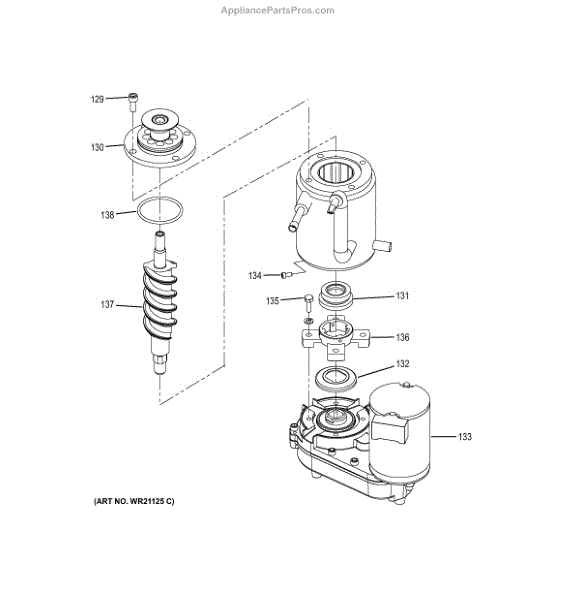 AppliancePartsPros.com

129

130

138

137

134

135

131

136

132

133

(ART NO. WR21125 C)