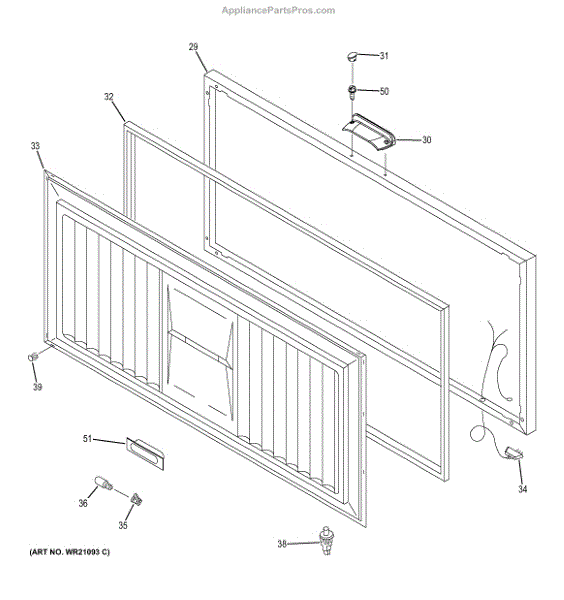 AppliancePartsPros.com

29
31
50
32
30
33
39
51
34
36
35
38
(ART NO. WR21093 C)