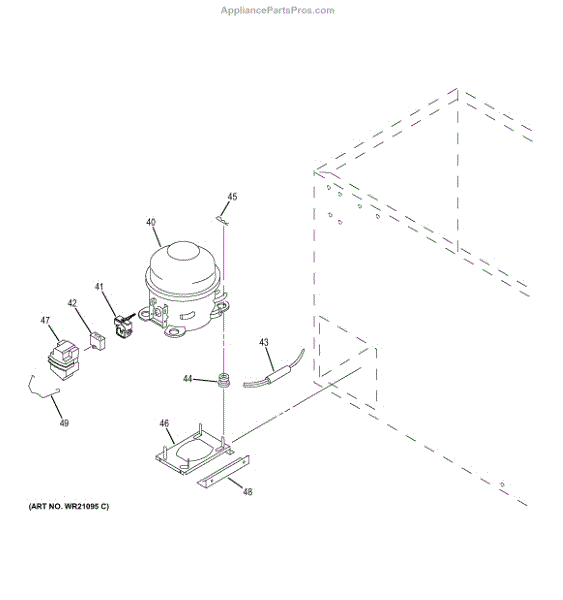 AppliancePartsPros.com

45

40

41

42

47

43

44

49

46

48

(ART NO. WR21095 C)