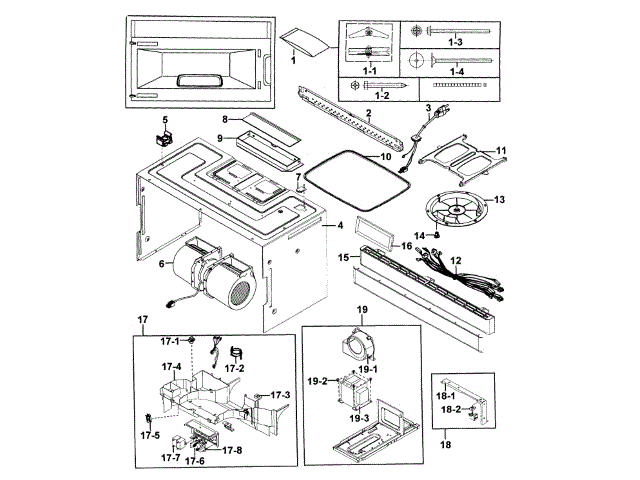 1
1-1
1-3
1-4
1-2
2
3
5
8
9
10
11
7
13
4
14
16
15
12
6
17
17-1
17-2
17-4
17-3
17-5
17-7
17-6
17-8
19
19-1
19-2
19-3
18-1
18-2
18