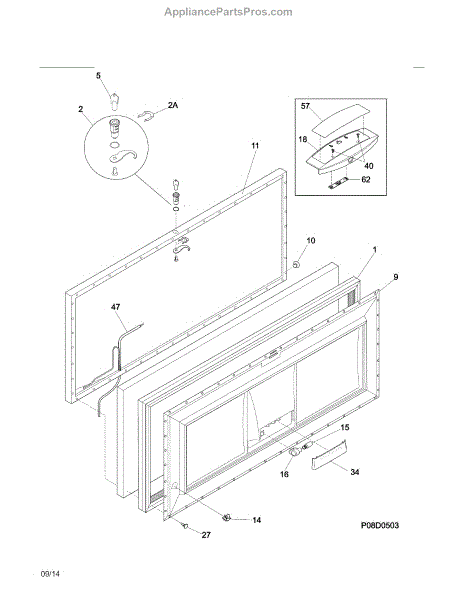 AppliancePartsPros.com

5
2
2A
57
18
40
62
11
10
1
9
47
15
16
34
14
27
P08D0503

09/14