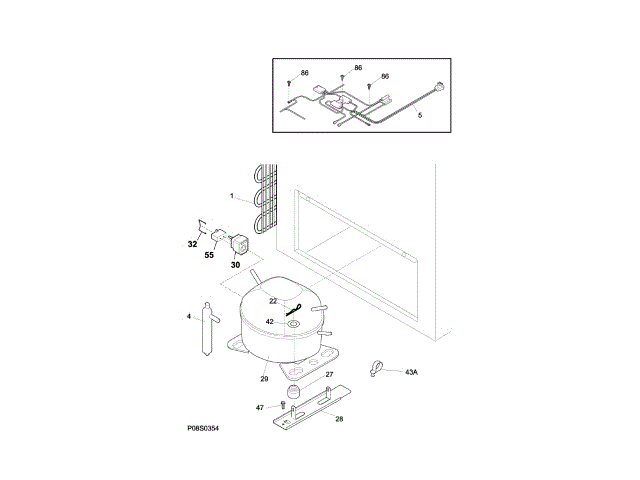 86
86
86
5
1
32
55
30
22
42
4
29
27
43A
47
28
P08S0354