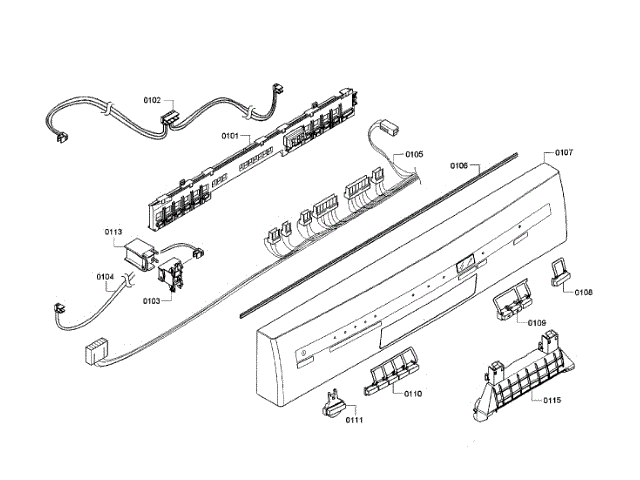 0102
0101
0105
0106
0107
0113
0104
0103
0108
0109
0110
0111
0115