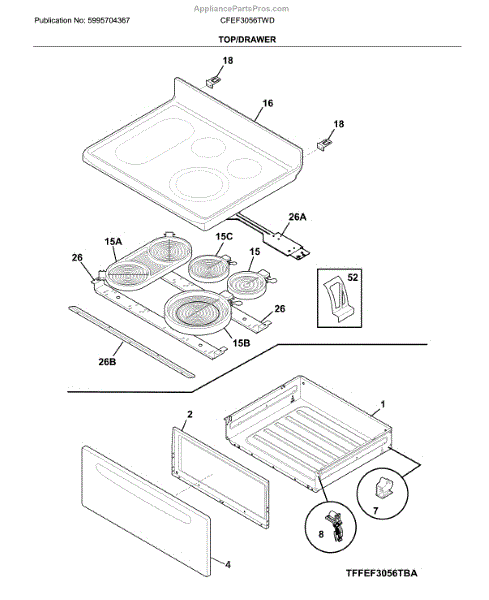 AppliancePartsPros.com
Publication No: 5995704367
CFEF3056TWD
TOP/DRAWER

18
16
18
26A
15A
15C
15
26
52
26
15B
26B
1
2
7
8
4
TFFEF3056TBA