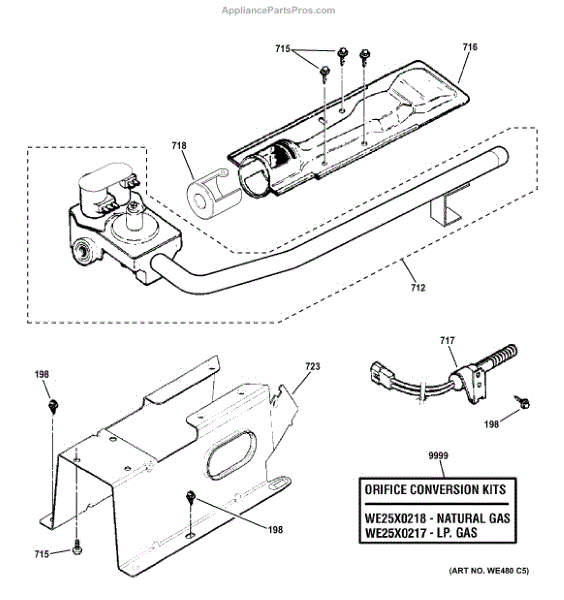 AppliancePartsPros.com

715
716
718
712
717
198
723
198
9999
ORIFICE CONVERSION KITS
WE25X0218 - NATURAL GAS
WE25X0217 - LP. GAS
198
715
(ART NO. WE480 C5)