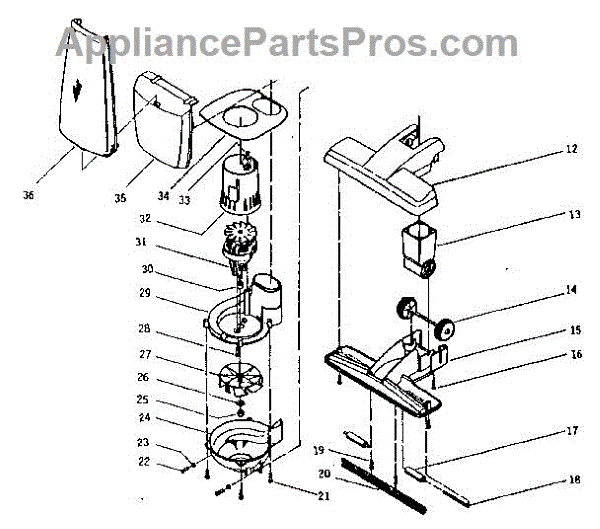 AppliancePartsPros.com

36
35
34
33
32
31
30
29
28
27
26
25
24
23
22
21
12
13
14
15
16
17
18
19
20