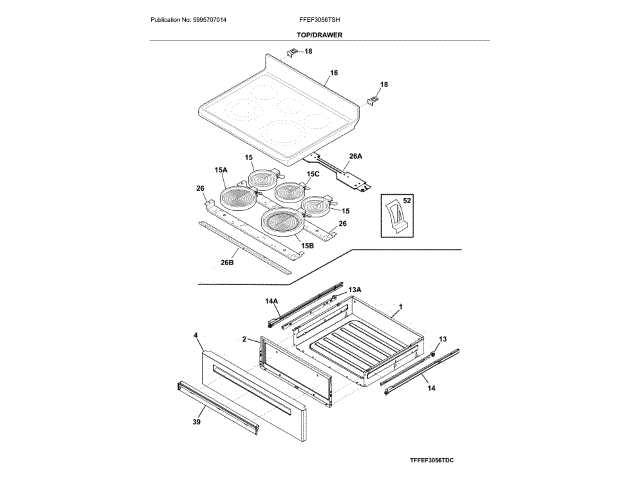 Publication No: 5995707014 FFEF3056TSH

TOP/DRAWER

18
16
18
26A
15
15A
15C
26
15
52
26
15B
26B
13A
14A
1
4
2
13
14
39

TFFEF3056TDC