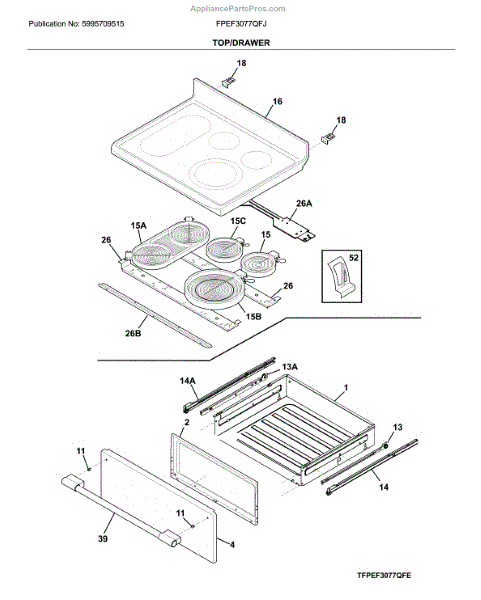 AppliancePartsPros.com
Publication No: 5995709515
FPEF3077QFJ
TOP/DRAWER

18
16
18
26A
15A
15C
15
26
52
26
15B
26B
13A
14A
1
2
13
11
14
11
39
4

TFPEF3077QFE