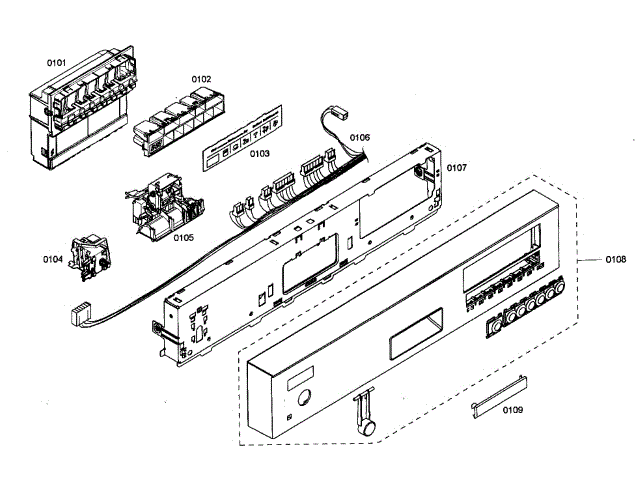 0101
0102
0103
0106
0107
0105
0104
0108
0109