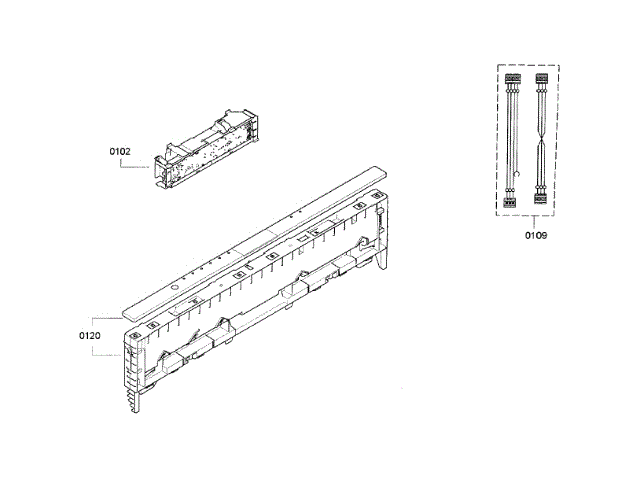 0102

0109

0120