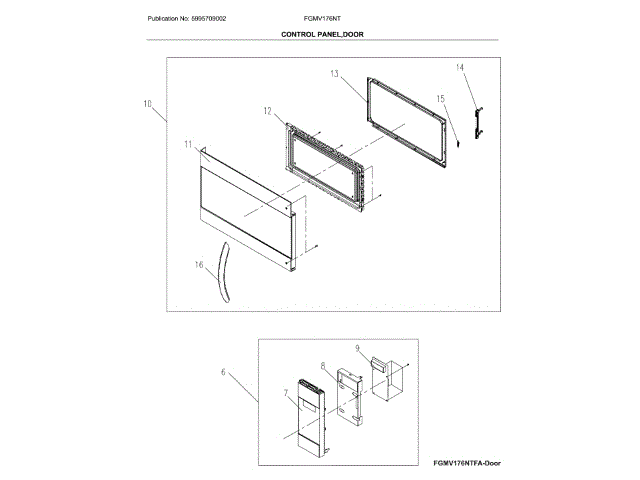 Publication No: 5995709002

FGMV176NT

CONTROL PANEL,DOOR

10

11

12

13

14

15

16

6

7

8

9

FGMV176NTFA-Door