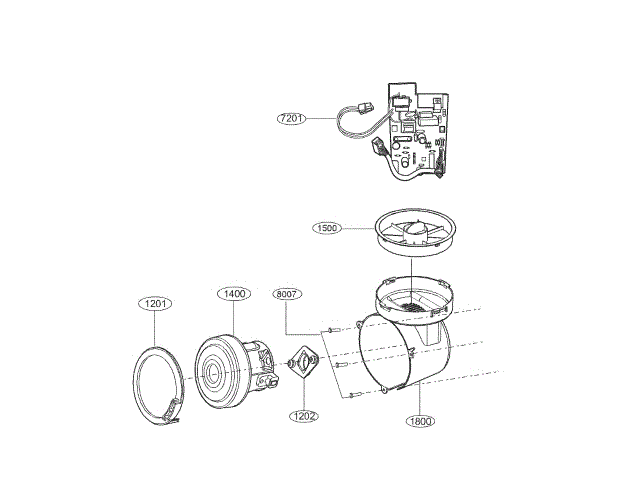 7201

1500

1201

1400

8007

1202

1800