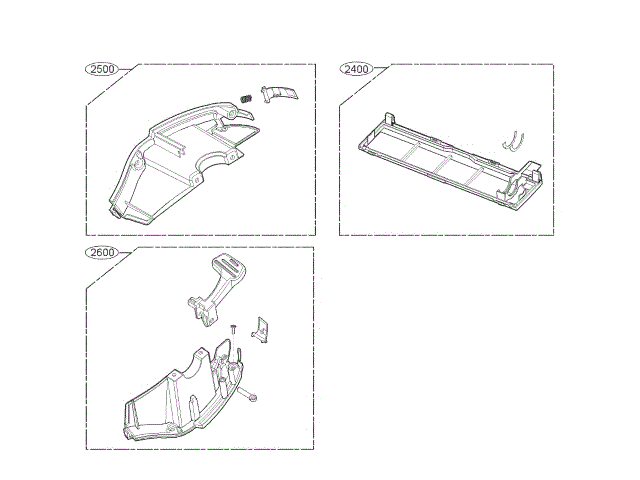 2500

2400

2600