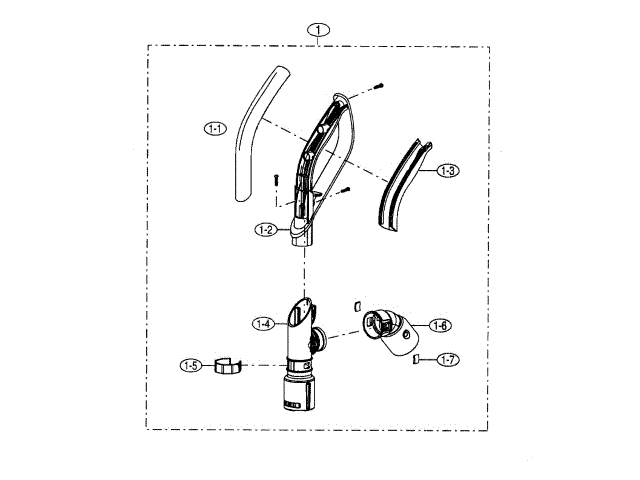 1
1-1
1-3
1-2
1-4
1-6
1-5
1-7