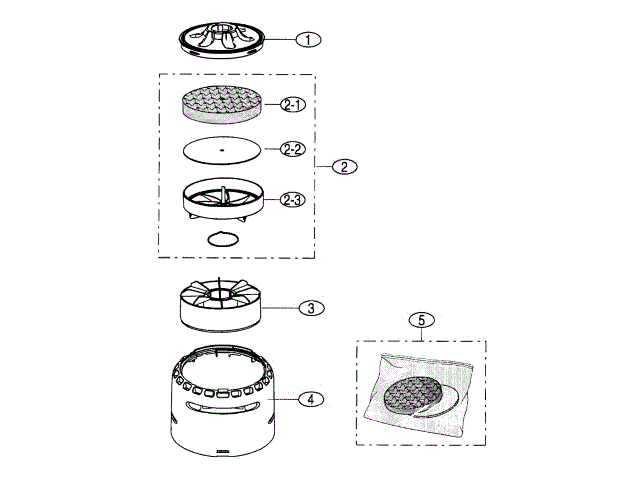 1
2-1
2-2
2
2-3
3
5
4