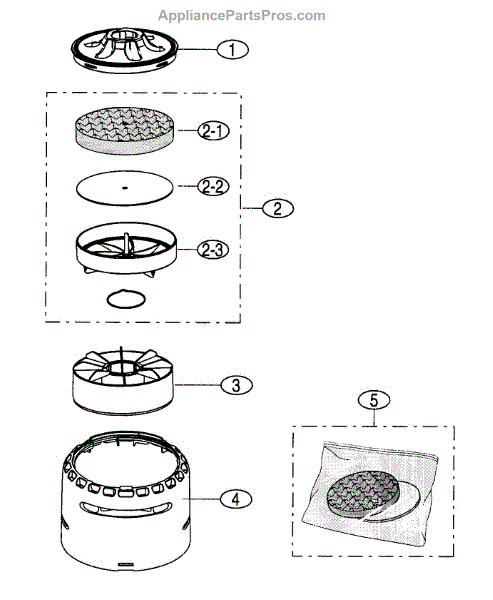 AppliancePartsPros.com

1

2-1

2-2

2

2-3

3

5

4