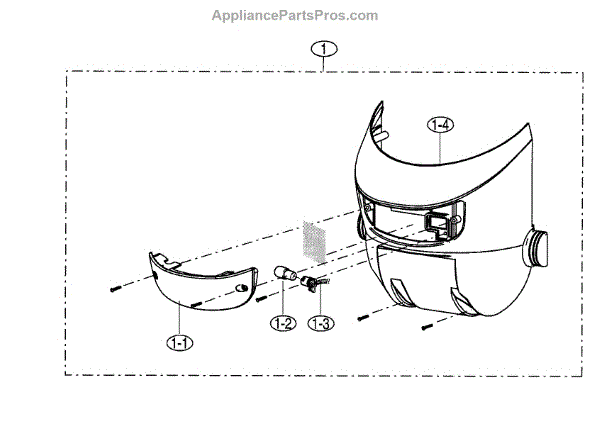 AppliancePartsPros.com

1

1-4

1-1

1-2

1-3