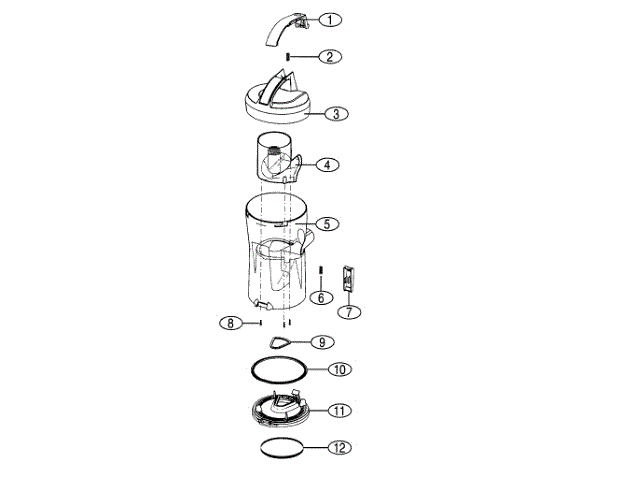 1
2
3
4
5
6
7
8
9
10
11
12