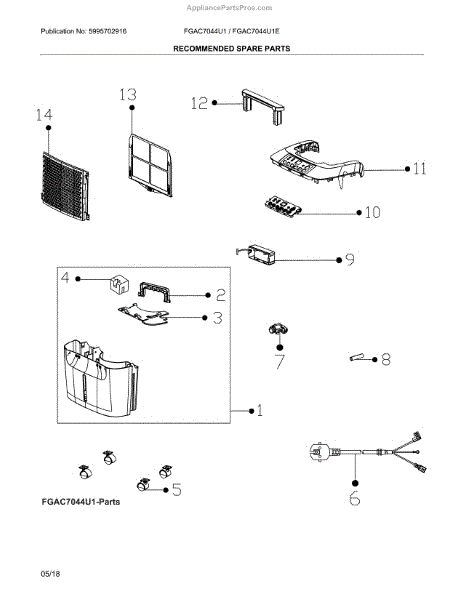 AppliancePartsPros.com

Publication No: 5995702916

FGAC7044U1 / FGAC7044U1E

RECOMMENDED SPARE PARTS

14
13
12
11
10
9
4
2
3
7
8
1
5
6

FGAC7044U1-Parts

05/18