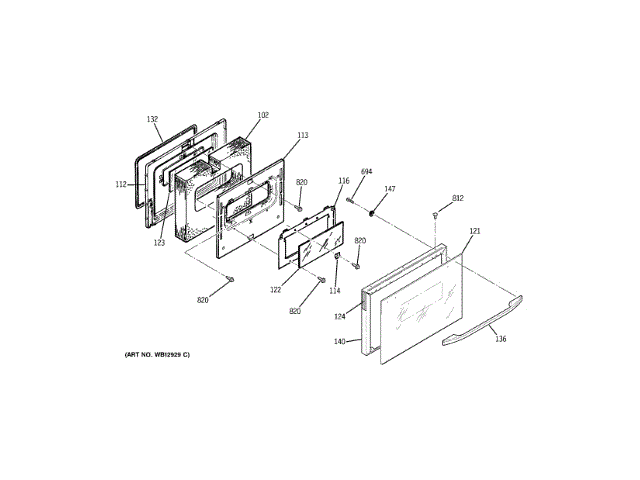 132
102
113
112
820
116
694
147
812
123
820
121
820
122
114
820
124
140
136
(ART NO. WB12929 C)