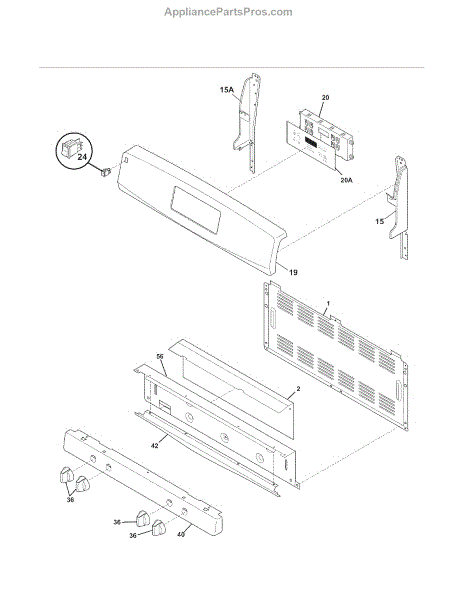 AppliancePartsPros.com

15A
20
24
20A
15
19
1
56
2
42
36
36
36
40