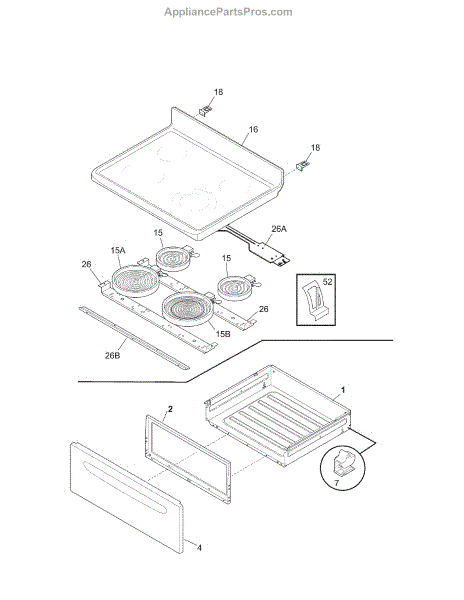 AppliancePartsPros.com

18
16
18
26A
15
15A
15
26
52
26
15B
26B
1
2
7
4