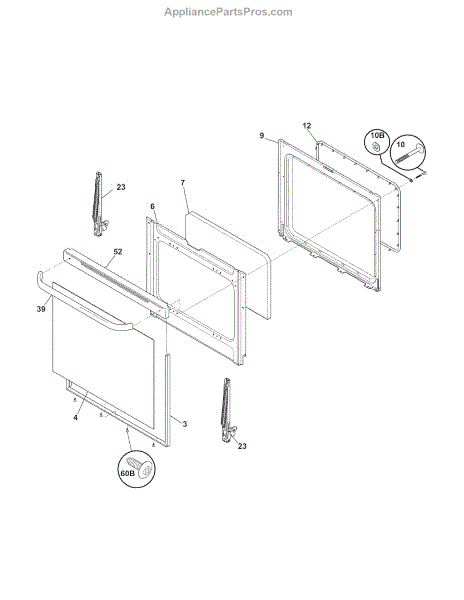 AppliancePartsPros.com

12
9
10B
10
23
7
6
52
39
4
3
23
60B