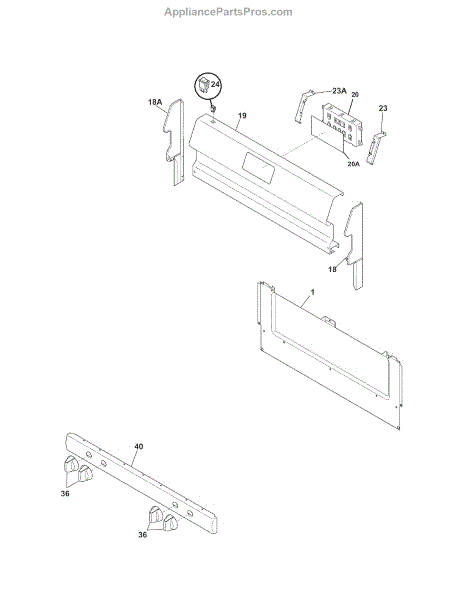 AppliancePartsPros.com

24
18A
19
23A
20
23
20A
18
1
40
36
36