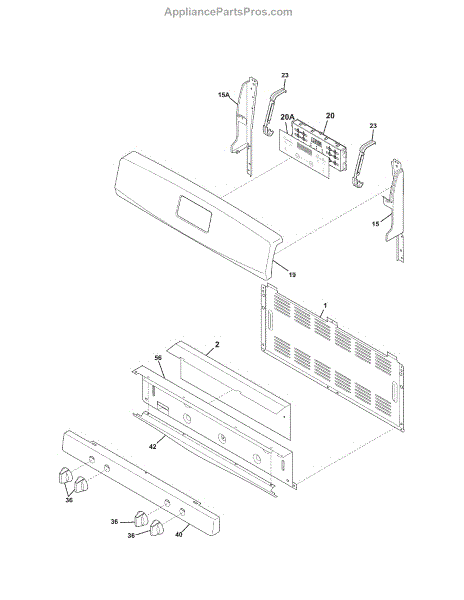 AppliancePartsPros.com

23
15A
20A
20
23
15
19
1
2
56
42
36
36
36
40