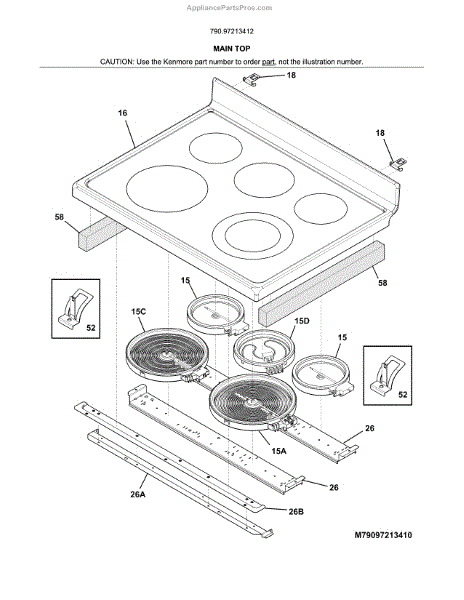 AppliancePartsPros.com

790.97213412

MAIN TOP

CAUTION: Use the Kenmore part number to order part, not the illustration number.

18

16

18

58

58

15

52

15C

15D

15

52

26

15A

26

26A

26B

M79097213410