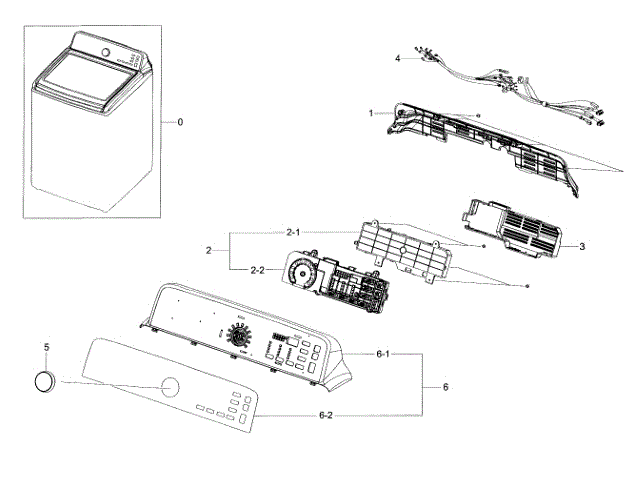 0
4
1
2-1
2
2-2
3
5
6-1
6
6-2