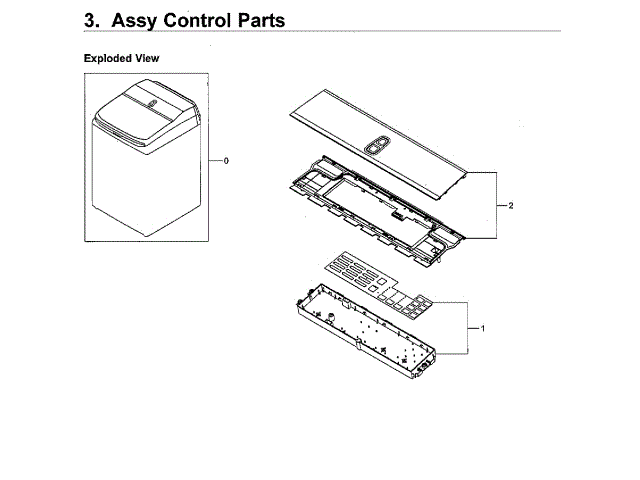 3. Assy Control Parts

Exploded View

0

2

1