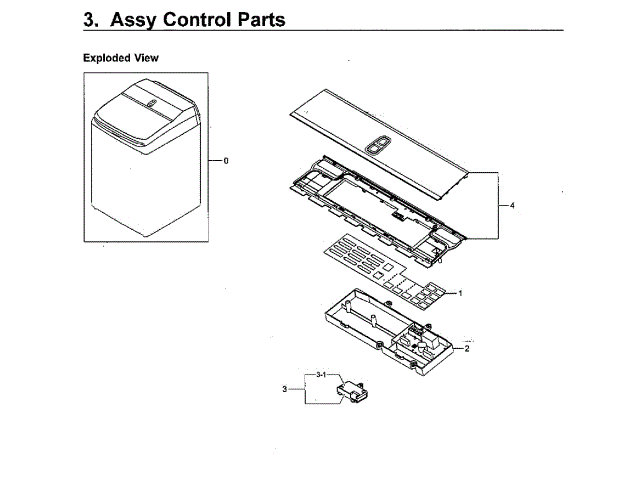 3. Assy Control Parts

Exploded View

0

4

1

2

3-1

3