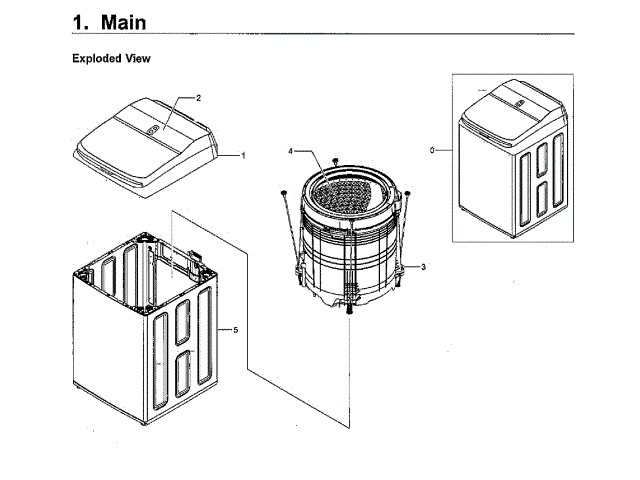 1. Main

Exploded View

2
1
4
0
3
5