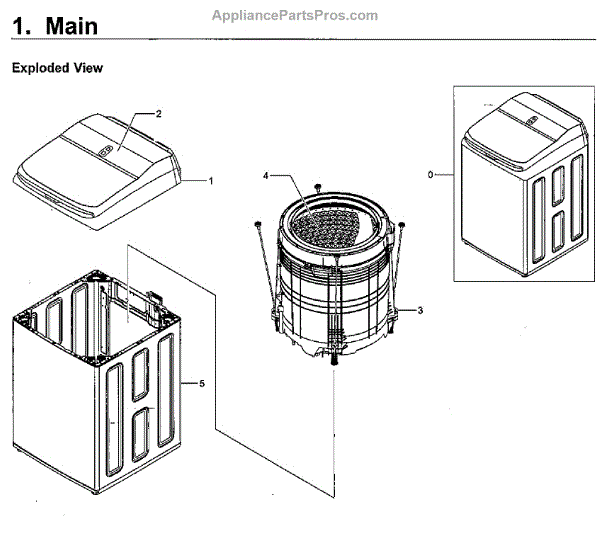 1. Main

AppliancePartsPros.com

Exploded View

2

1

4

0

3

5