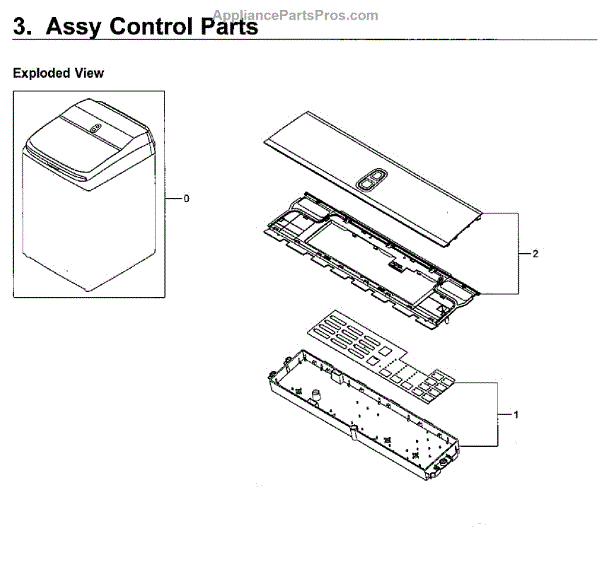 3. Assy Control Parts

AppliancePartsPros.com

Exploded View

0

2

1