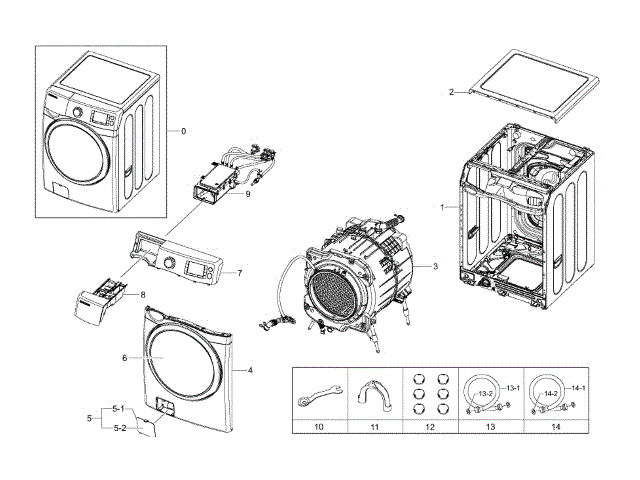 0
2
9
1
7
3
8
6
4
5
5-1
5-2
13-2
13-1
14-2
14-1
| 10 | 11 | 12 | 13 | 14 |