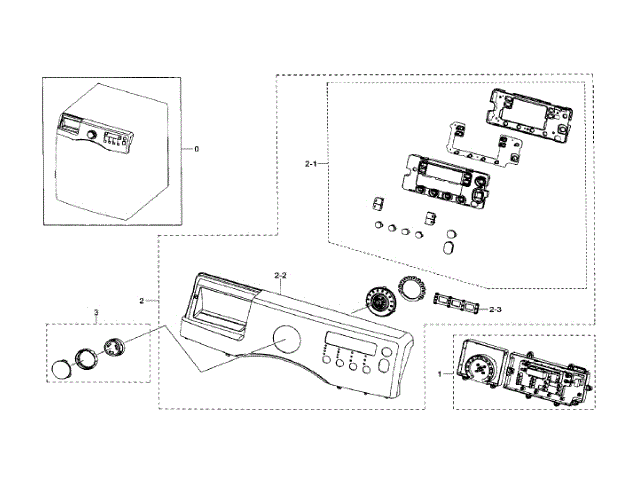 0

2-1

2-2

2

3

2-3

1