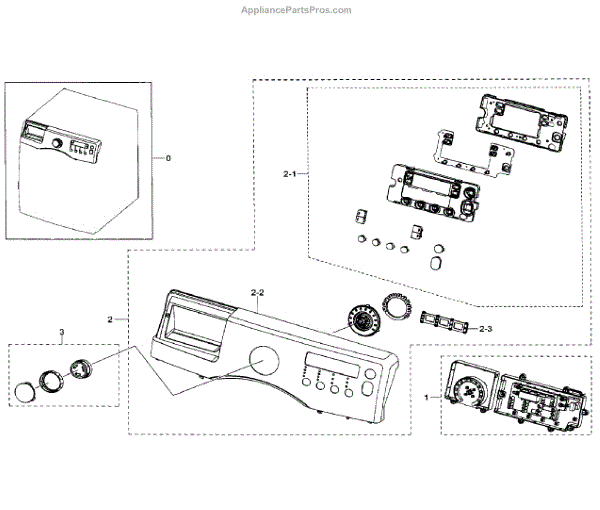 AppliancePartsPros.com

0

2-1

2-2

2

3

2-3

1