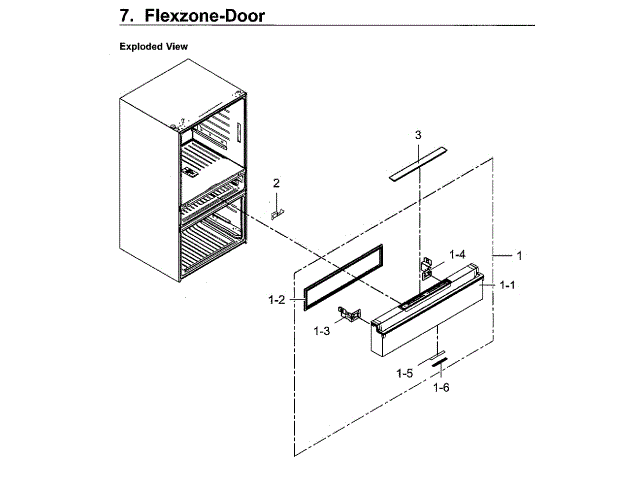 7. Flexzone-Door

Exploded View

3

2

1-4

1

1-1

1-2

1-3

1-5

1-6